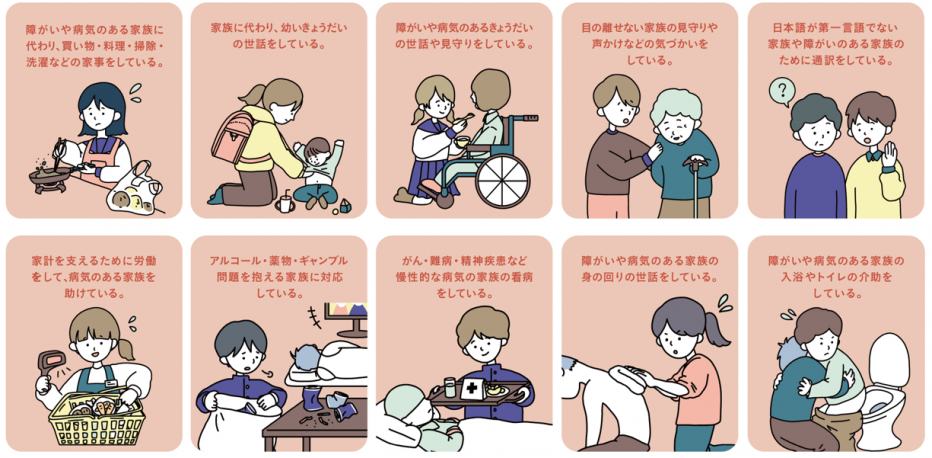 障がいや病気のある家族に代わり、買い物・料理・掃除・洗濯などの家事をしている。

家族に代わり、幼いきょうだいの世話をしている。

障がいや病気のあるきょうだいの世話や見守りをしている。

目の離せない家族の見守りや声かけなどの気づかいをしている。

日本語が第一言語でない家族や障がいのある家族のために通訳をしている。

家計を支えるために労働をして、病気のある家族を助けている。

アルコール・薬物・ギャンブル問題を抱える家族に対応している。

がん・難病・精神疾患など慢性的な病気の家族の看病をしている。

障がいや病気のある家族の身の回りの世話をしている。

障がいや病気のある家族の入浴やトイレの介助をしている。